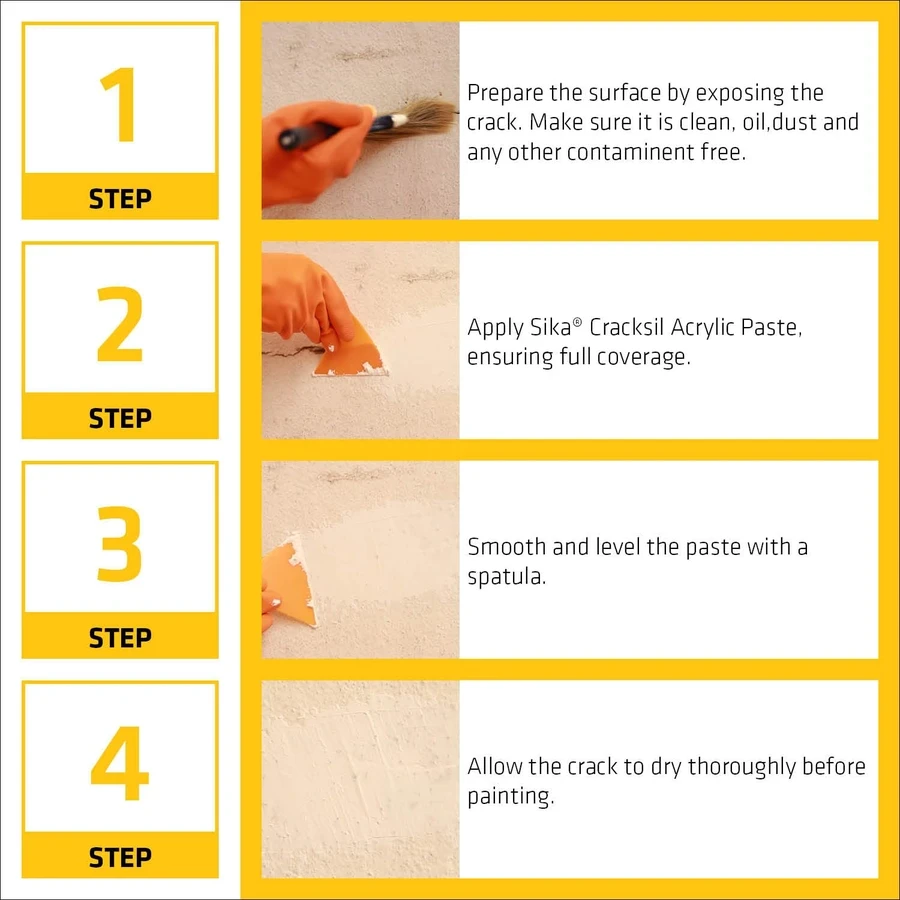 1
STEP

Prepare the surface by exposing the crack. Make sure it is clean, oil,dust and any other contaminent free.

2
STEP

Apply Sika® Cracksil Acrylic Paste, ensuring full coverage.

3
STEP

Smooth and level the paste with a spatula.

4
STEP

Allow the crack to dry thoroughly before painting.