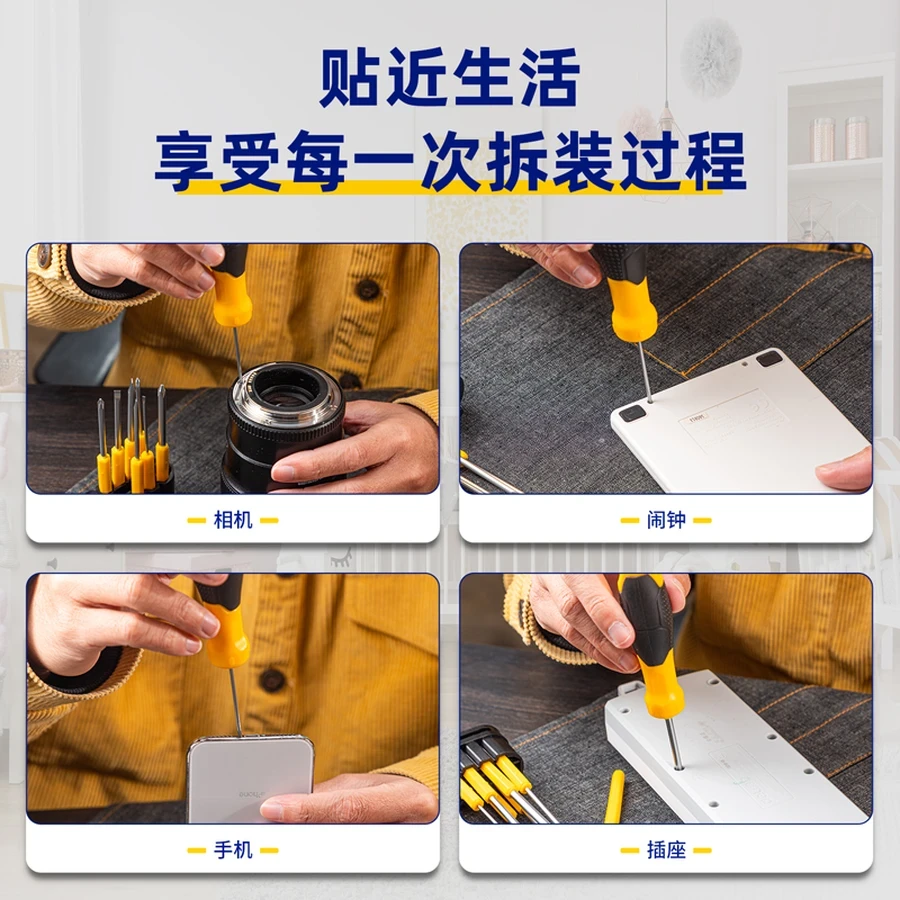 贴近生活
享受每一次拆装过程

相机

闹钟

手机

插座