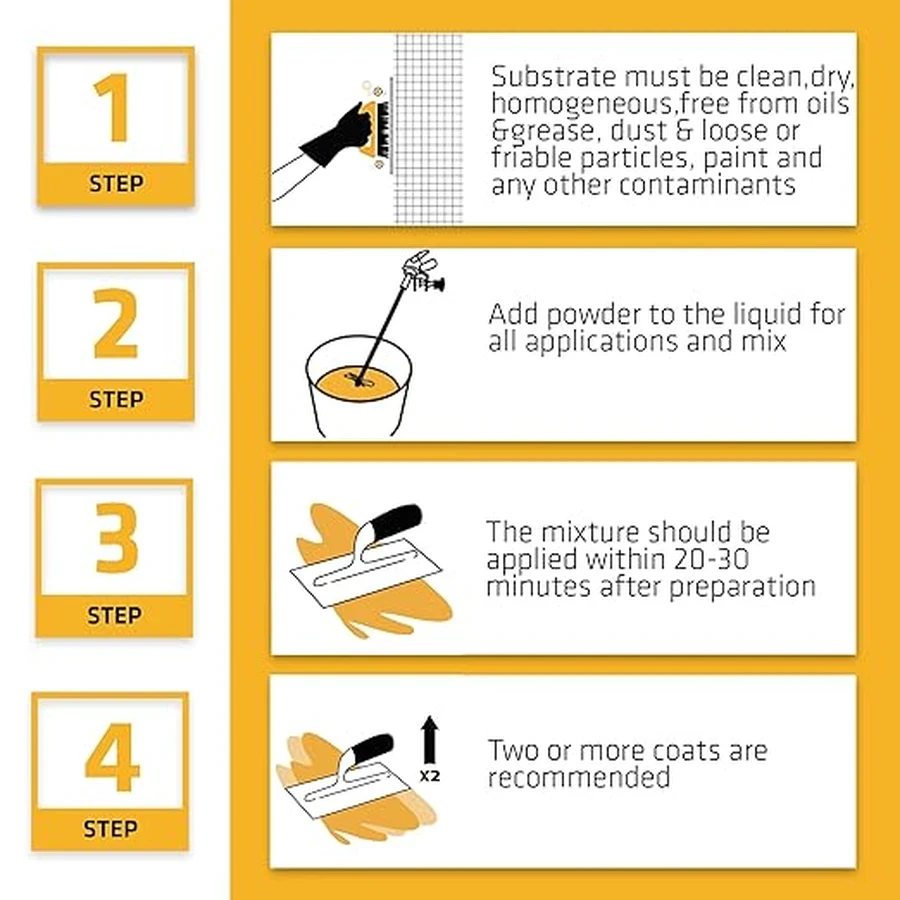 1
STEP

Substrate must be clean,dry, homogeneous,free from oils &grease, dust & loose or friable particles, paint and any other contaminants

2
STEP

Add powder to the liquid for all applications and mix

3
STEP

The mixture should be applied within 20-30 minutes after preparation

4
STEP

X2

Two or more coats are recommended