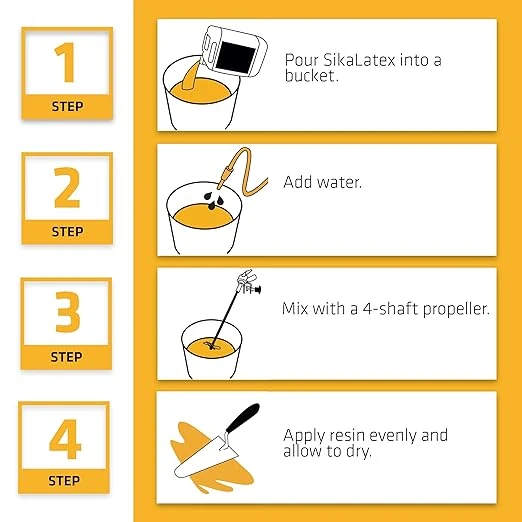 1
STEP

Pour SikaLatex into a bucket.

2
STEP

Add water.

3
STEP

Mix with a 4-shaft propeller.

4
STEP

Apply resin evenly and allow to dry.