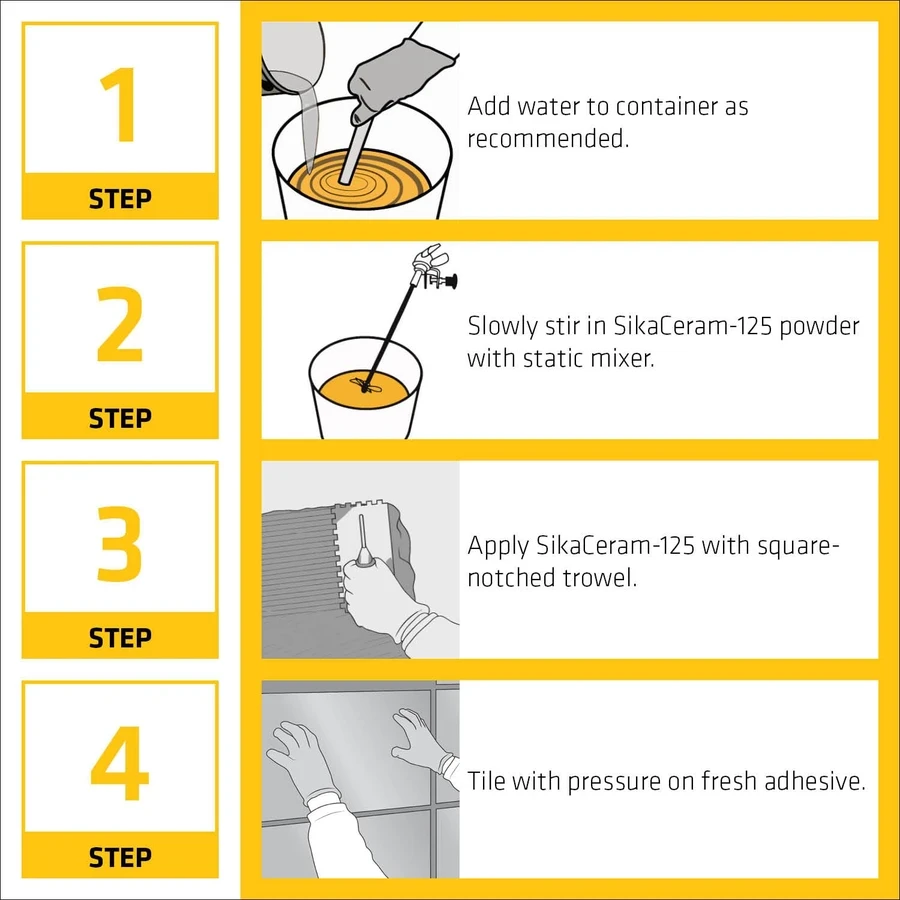 1
STEP

Add water to container as recommended.

2
STEP

Slowly stir in SikaCeram-125 powder with static mixer.

3
STEP

Apply SikaCeram-125 with square-notched trowel.

4
STEP

Tile with pressure on fresh adhesive.