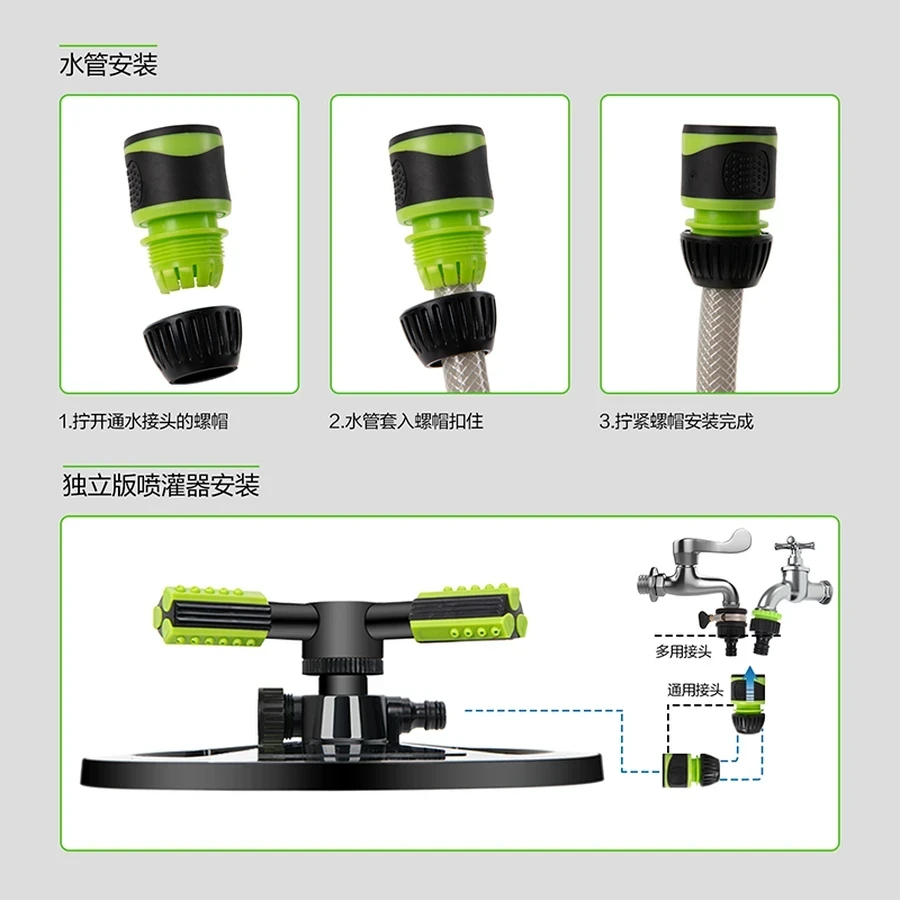 水管安装

1.拧开通水接头的螺帽

2.水管套入螺帽扣住

3.拧紧螺帽安装完成

独立版喷灌器安装

多用接头

通用接头